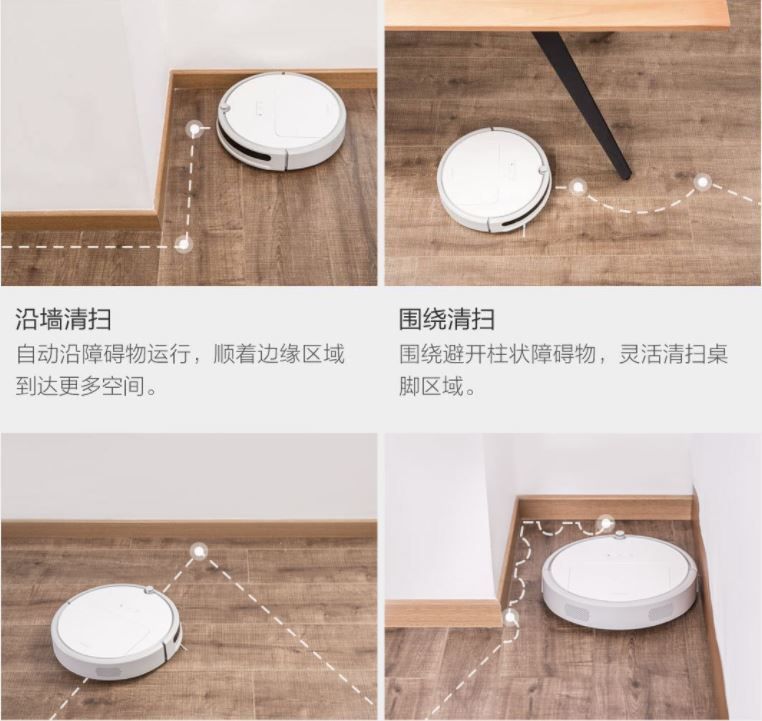 沿墙清扫
自动沿障碍物运行，顺着边缘区域到达更多空间。

围绕清扫
围绕避开柱状障碍物，灵活清扫桌脚区域。